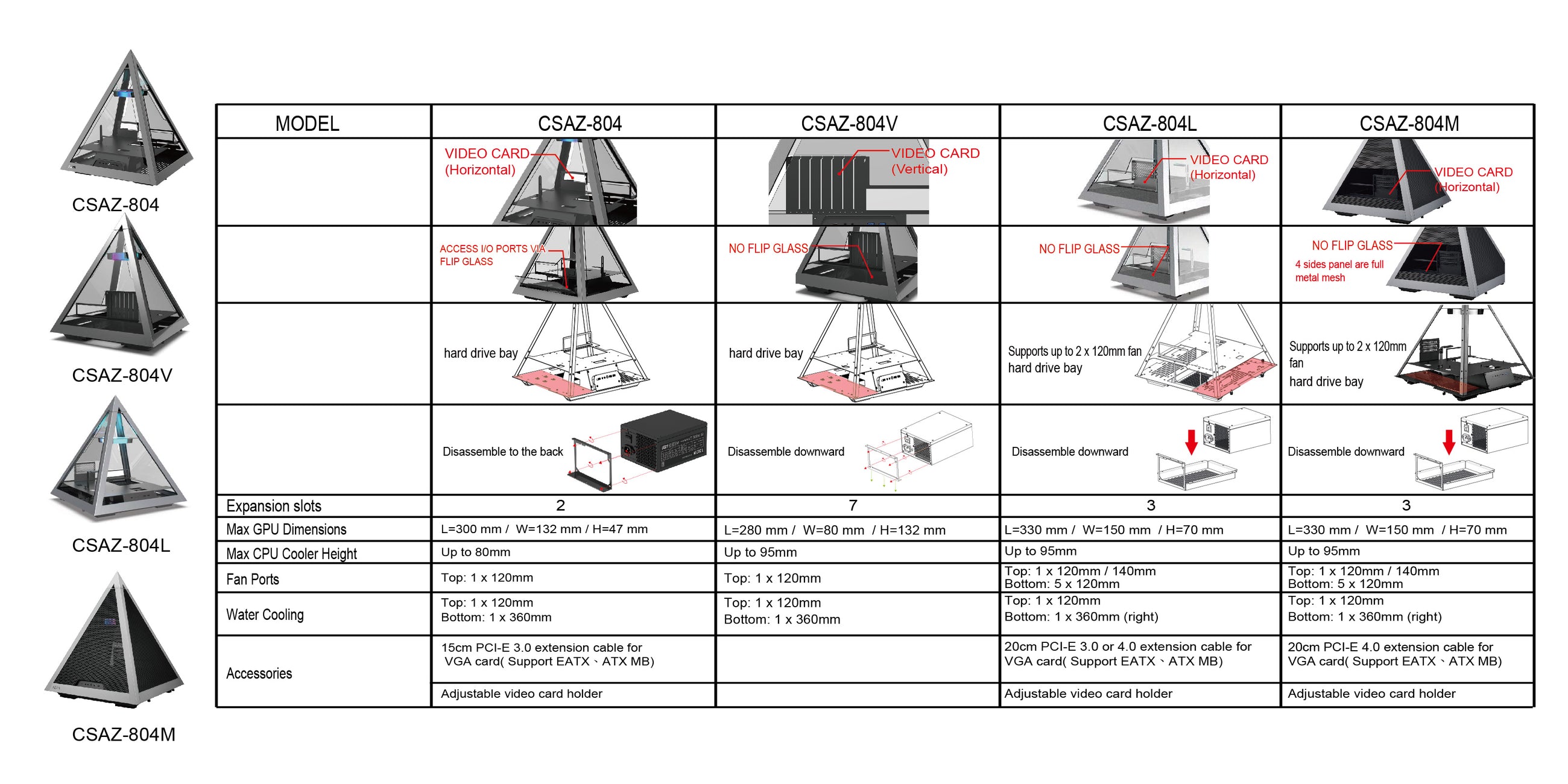 CSAZ-804

CSAZ-804V

CSAZ-804L

CSAZ-804M

| MODEL | CSAZ-804 | CSAZ-804V | CSAZ-804L | CSAZ-804M |
|---|---|---|---|---|
| | VIDEO CARD (Horizontal) | VIDEO CARD (Vertical) | VIDEO CARD (Horizontal) | VIDEO CARD (Horizontal) |
| | ACCESS I/O PORTS VIA FLIP GLASS | NO FLIP GLASS | NO FLIP GLASS | NO FLIP GLASS 4 sides panel are full metal mesh |
| | hard drive bay | hard drive bay | Supports up to 2 x 120mm fan hard drive bay | Supports up to 2 x 120mm fan hard drive bay |
| | Disassemble to the back | Disassemble downward | Disassemble downward | Disassemble downward |
| Expansion slots | 2 | 7 | 3 | 3 |
| Max GPU Dimensions | L=300 mm / W=132 mm / H=47 mm | L=280 mm / W=80 mm / H=132 mm | L=330 mm / W=150 mm / H=70 mm | L=330 mm / W=150 mm / H=70 mm |
| Max CPU Cooler Height | Up to 80mm | Up to 95mm | Up to 95mm | Up to 95mm |
| Fan Ports | Top: 1 x 120mm | Top: 1 x 120mm | Top: 1 x 120mm / 140mm Bottom: 5 x 120mm | Top: 1 x 120mm / 140mm Bottom: 5 x 120mm |
| Water Cooling | Top: 1 x 120mm Bottom: 1 x 360mm | Top: 1 x 120mm Bottom: 1 x 360mm | Top: 1 x 120mm Bottom: 1 x 360mm (right) | Top: 1 x 120mm Bottom: 1 x 360mm (right) |
| Accessories | 15cm PCI-E 3.0 extension cable for VGA card( Support EATX、ATX MB) | | 20cm PCI-E 3.0 or 4.0 extension cable for VGA card( Support EATX、ATX MB) | 20cm PCI-E 4.0 extension cable for VGA card( Support EATX、ATX MB) |
| | Adjustable video card holder | | Adjustable video card holder | Adjustable video card holder |