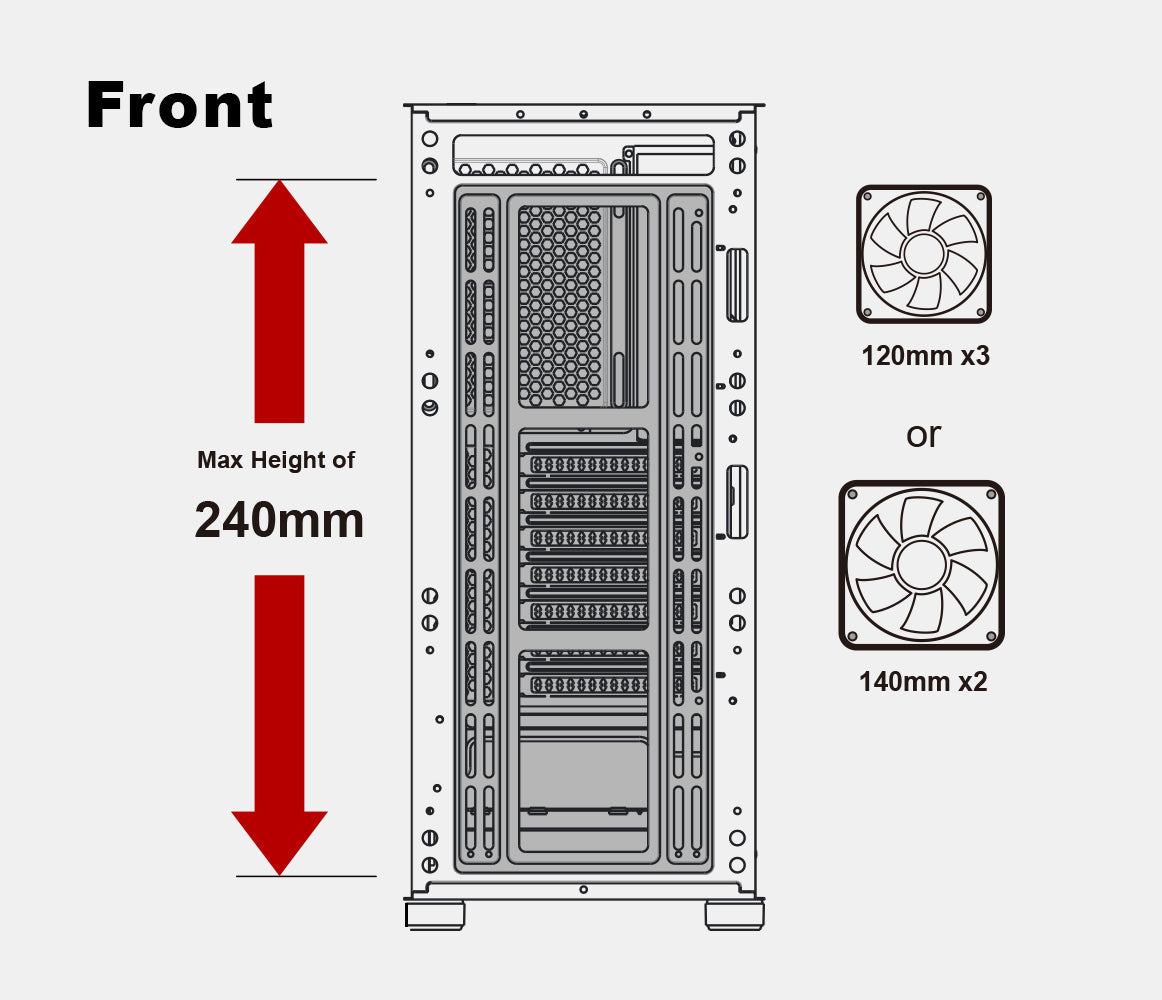 Front

Max Height of

240mm

120mm x3

or

140mm x2