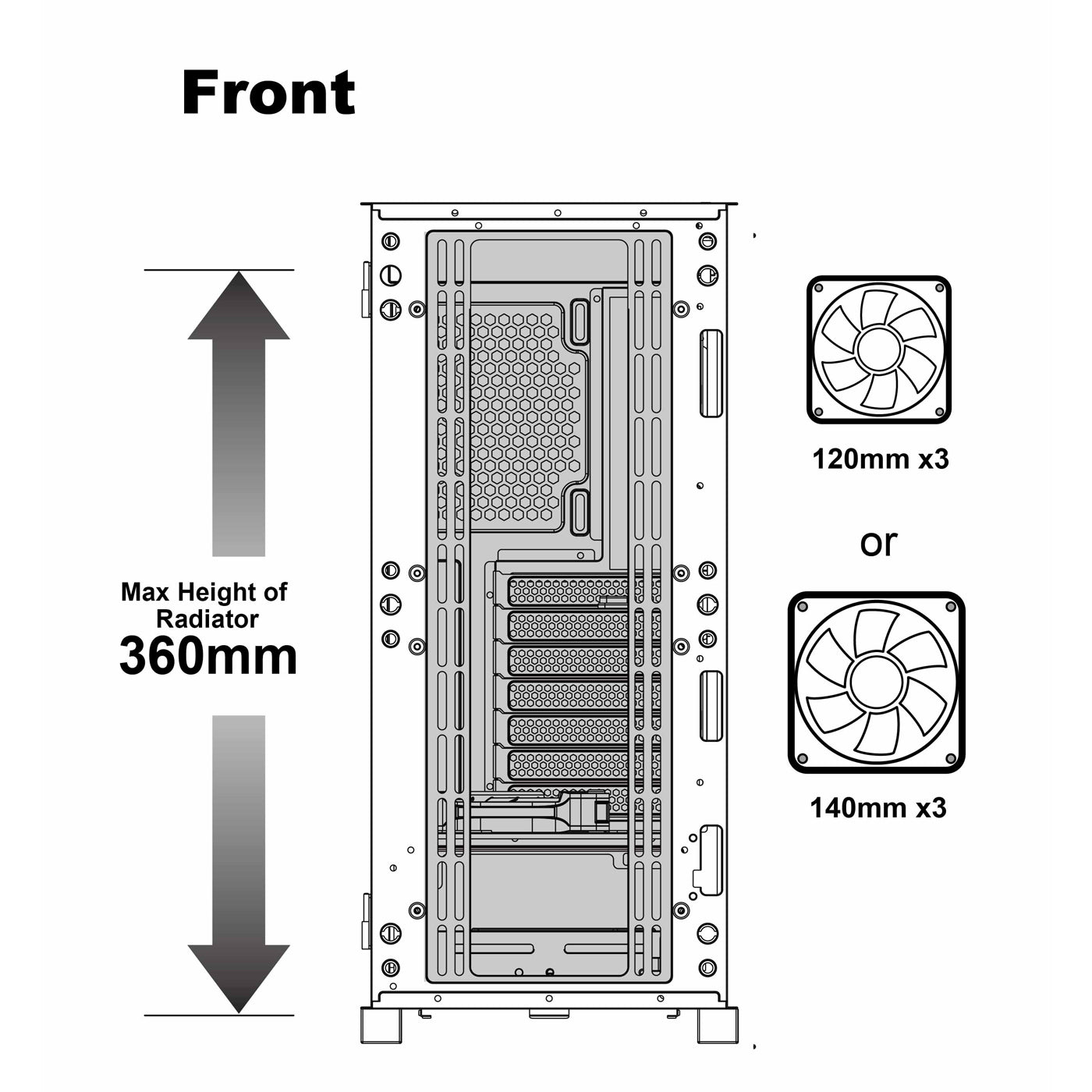 Front

Max Height of Radiator
360mm

120mm x3

or

140mm x3