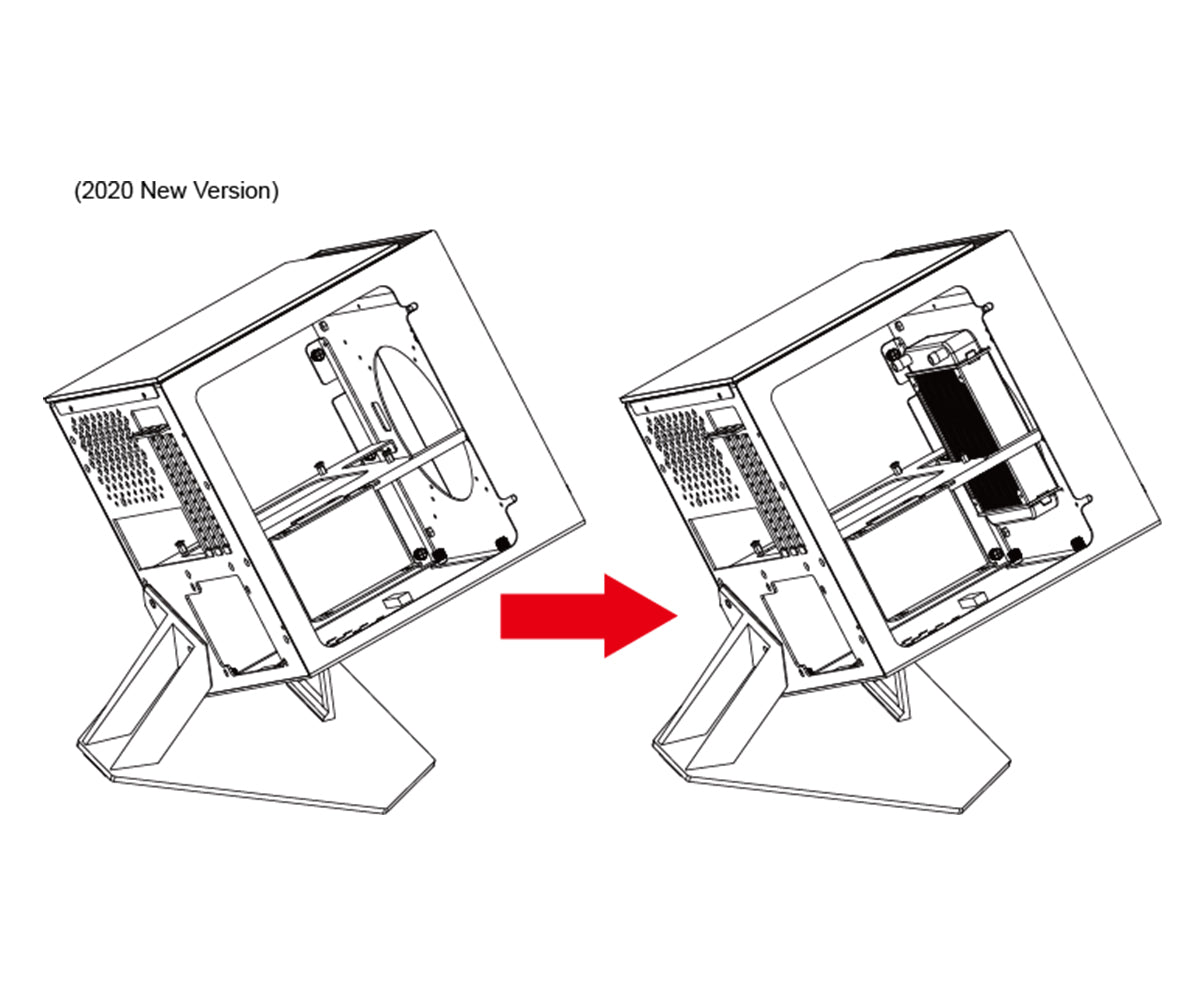 (2020 New Version)