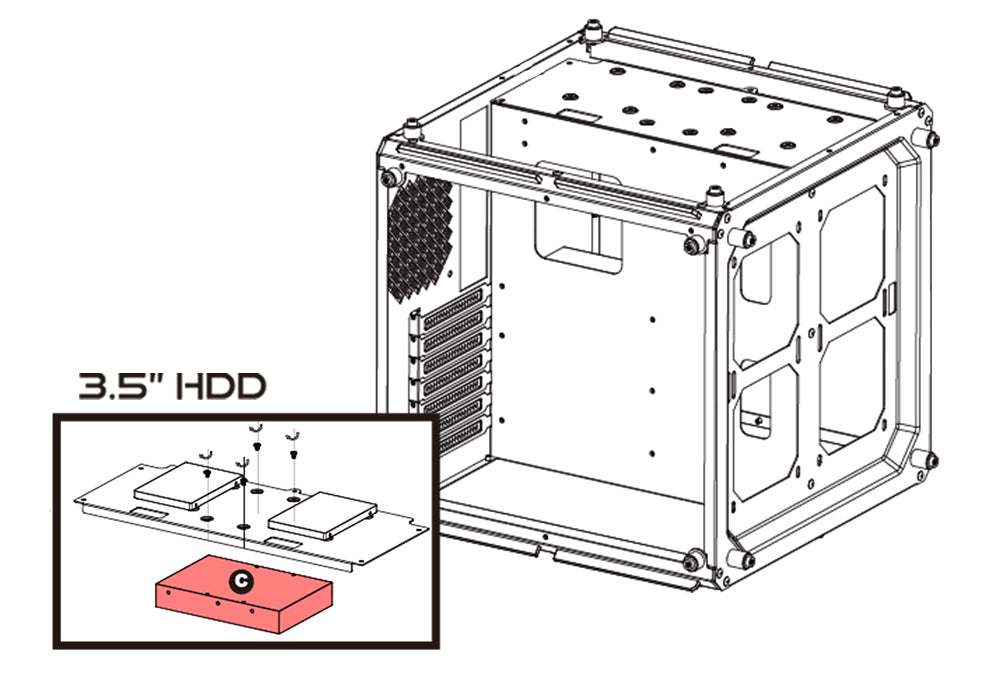 3.5" HDD

C