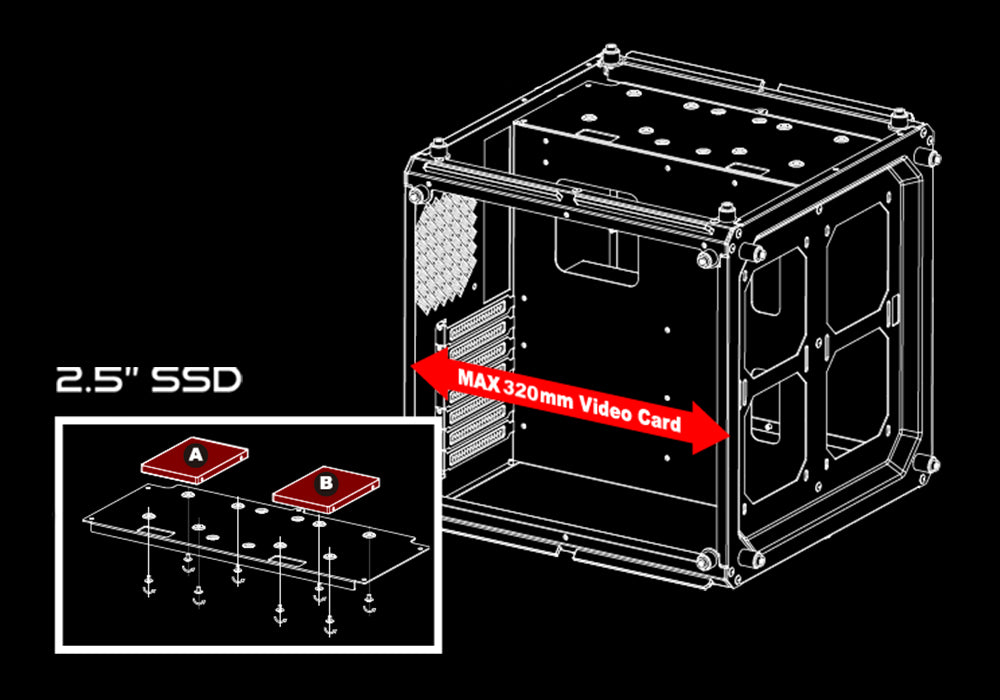 2.5" SSD

A

B

MAX 320mm Video Card