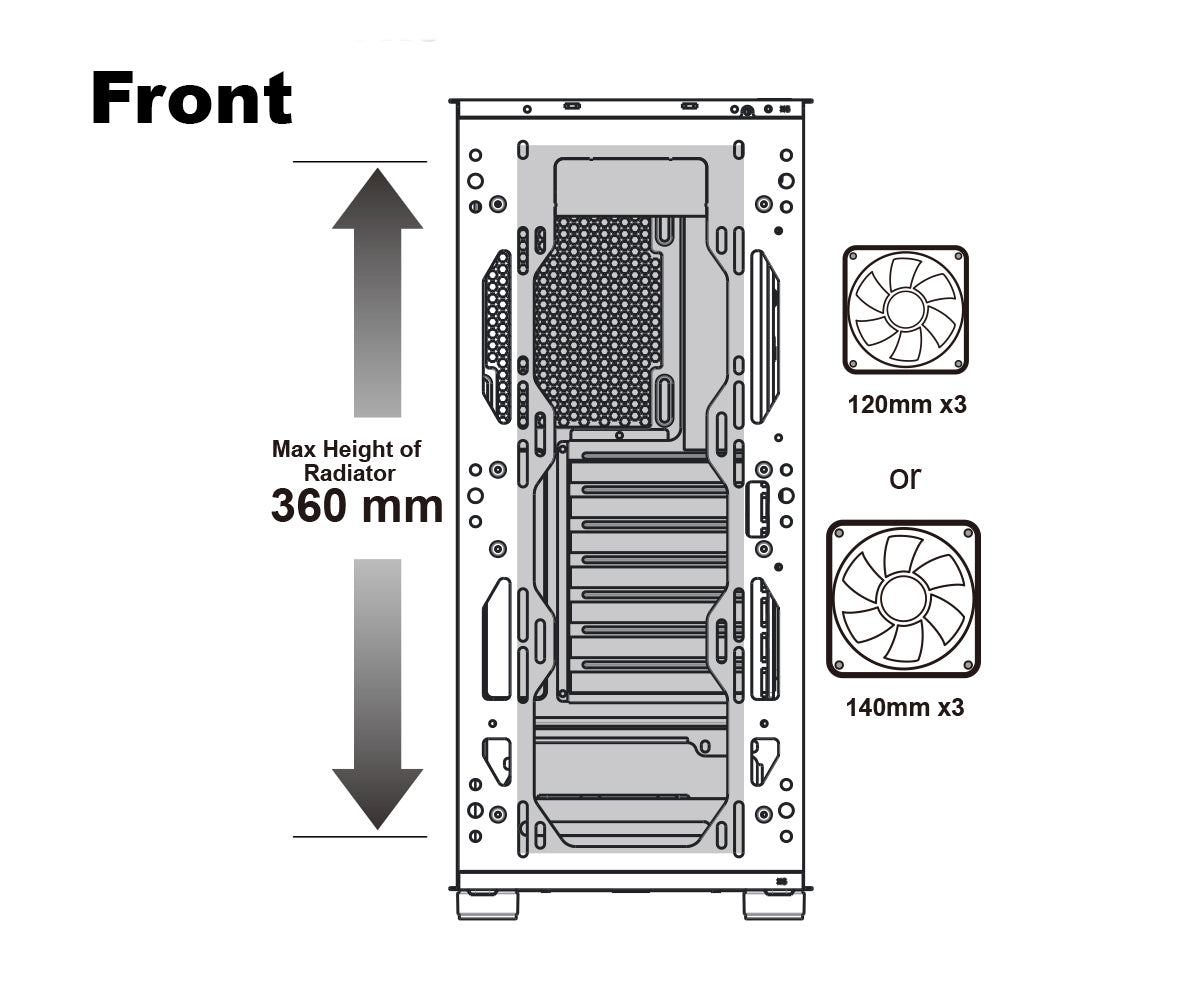 Front

Max Height of Radiator
360 mm

120mm x3

or

140mm x3