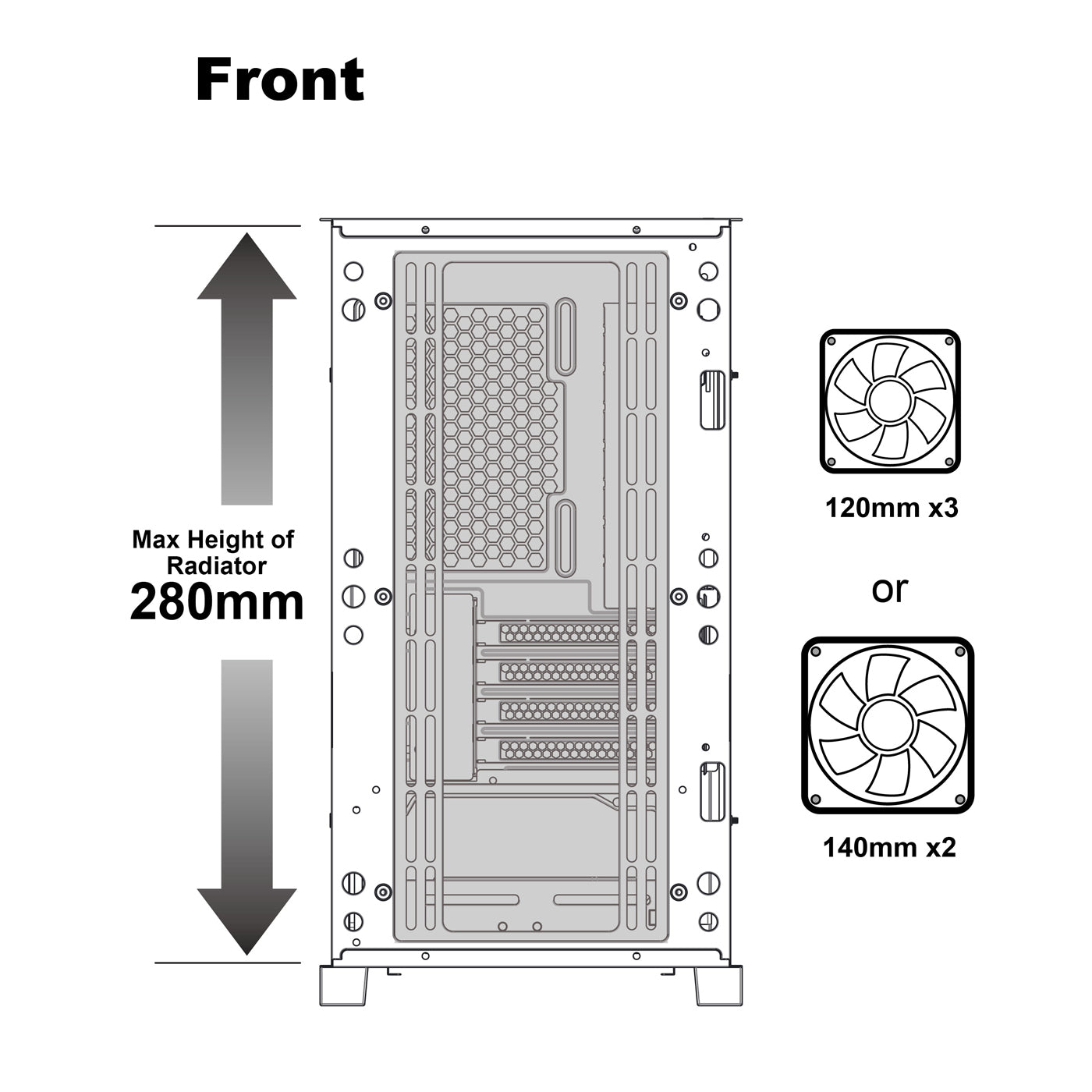 Front

Max Height of Radiator
280mm

120mm x3

or

140mm x2